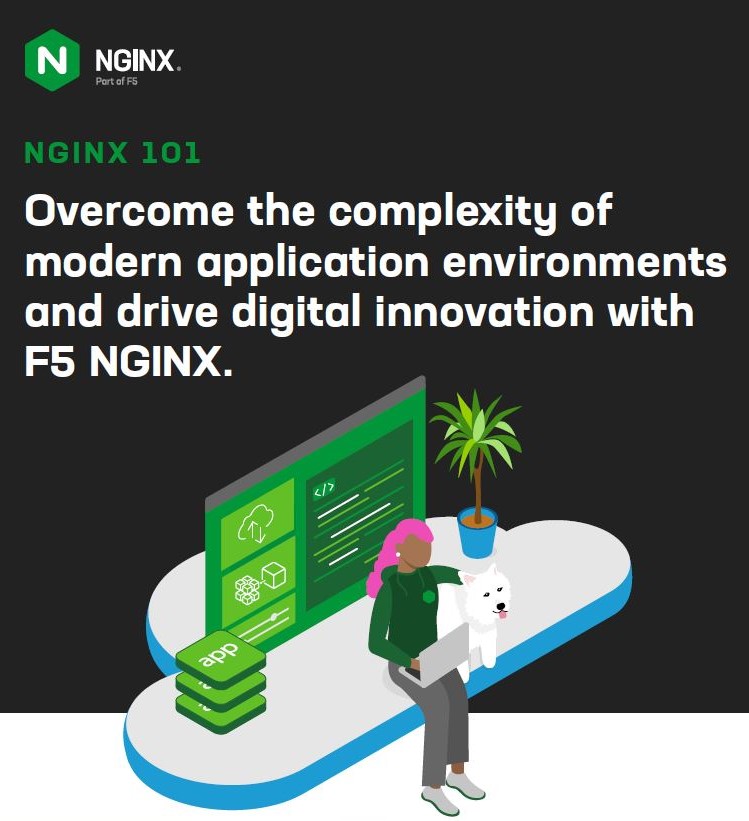 N NGINX.
Part of F5

NGINX 101

Overcome the complexity of modern application environments and drive digital innovation with F5 NGINX.

</>

app